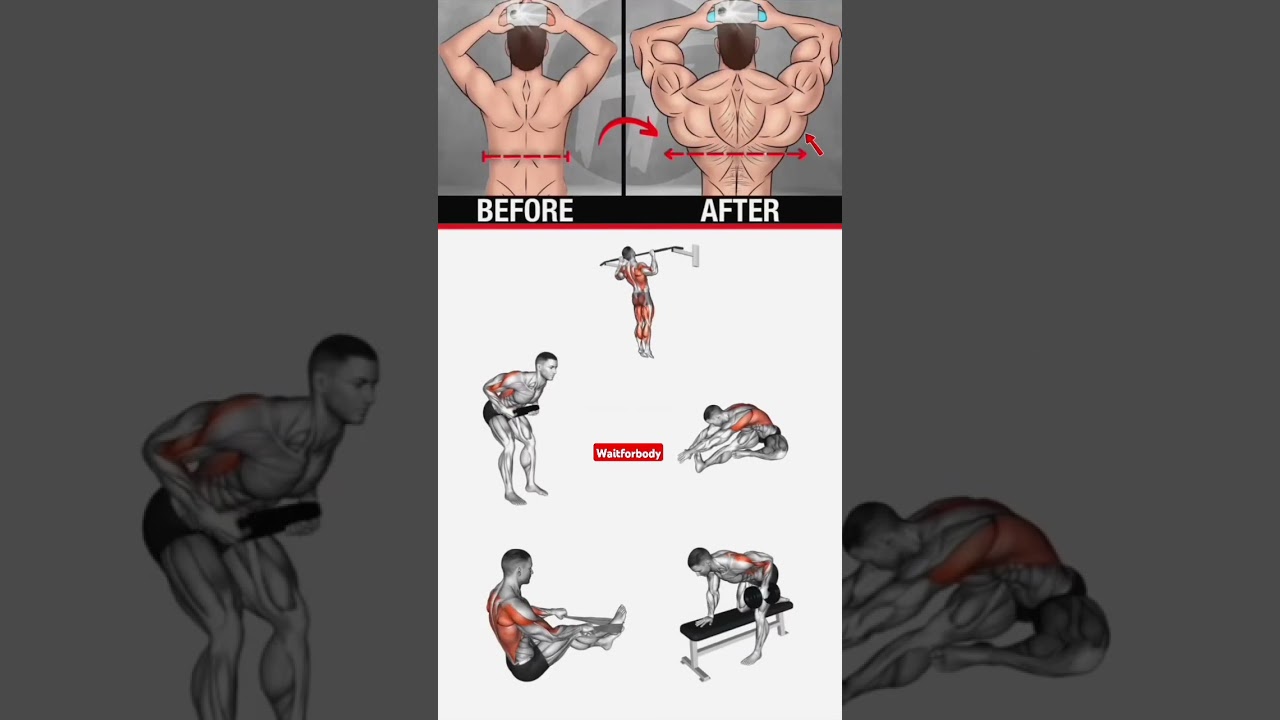 BEFORE AFTER

Waitforbody