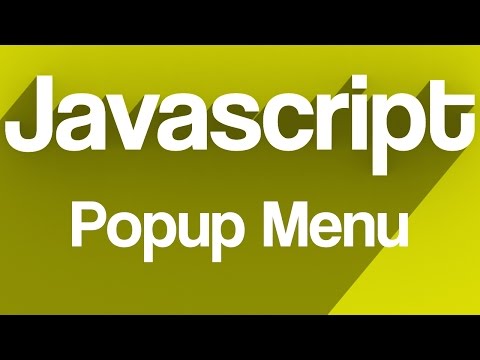 Javascript

Popup Menu